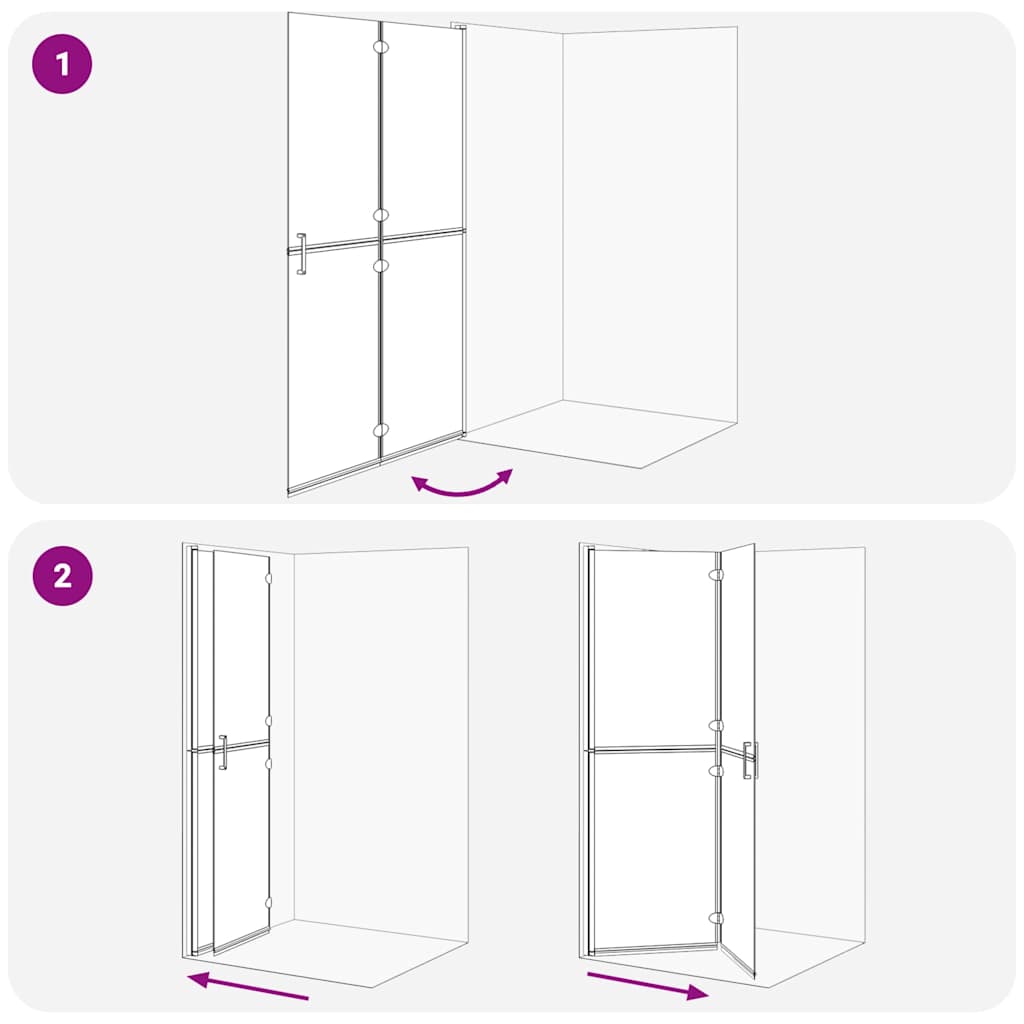 1

2