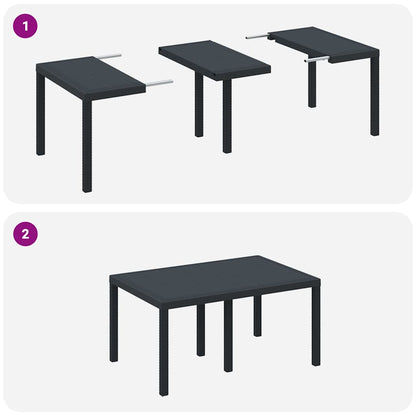 1

2